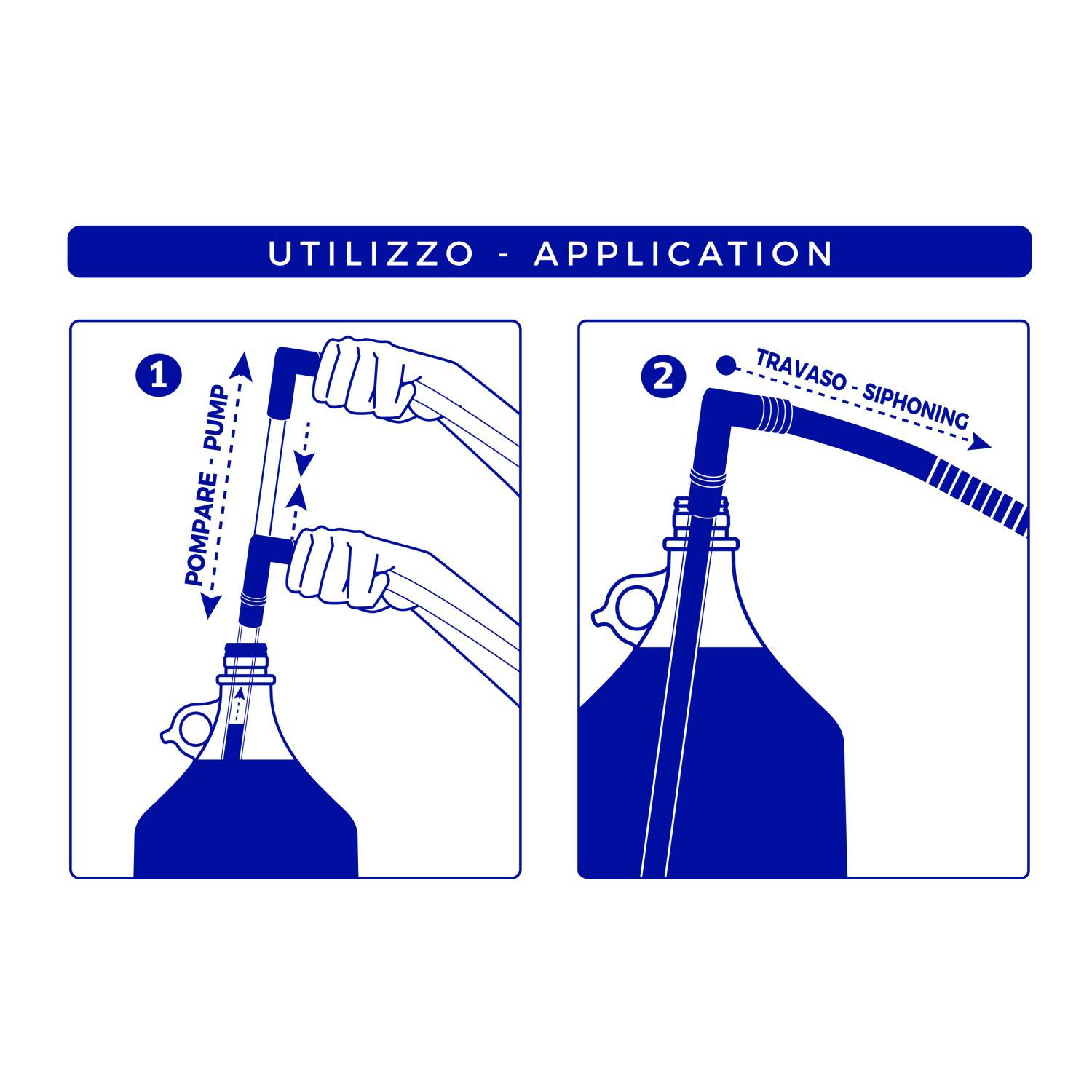 UTILIZZO - APPLICATION

1

POMPARE - PUMP

2

TRAVASO - SIPHONING